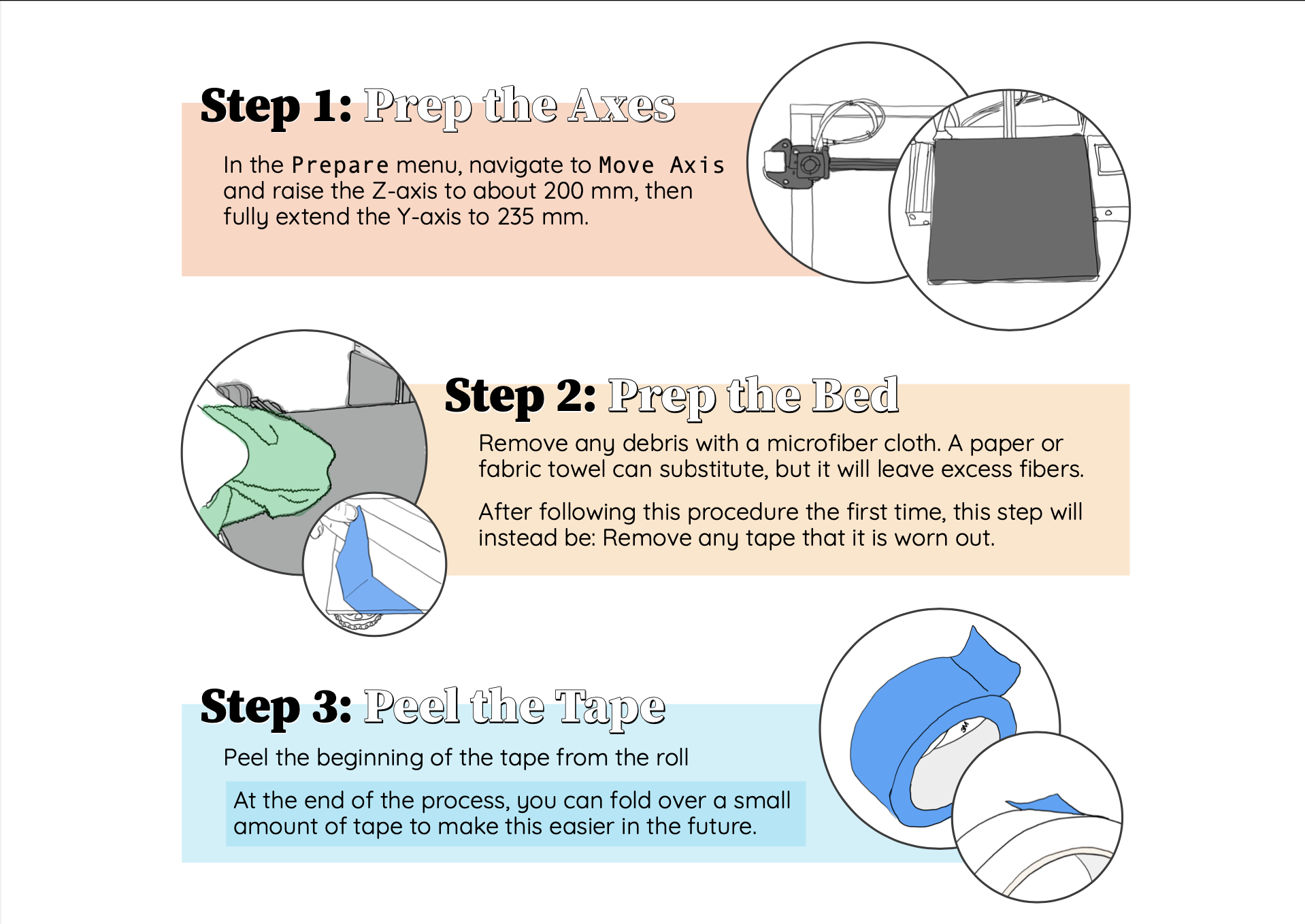 Step 1: Prep the Axes

In the Prepare menu, navigate to Move Axis and raise the Z-axis to about 200 mm, then fully extend the Y-axis to 235 mm.

Step 2: Prep the Bed

Remove any debris with a microfiber cloth. A paper or fabric towel can substitute, but it will leave excess fibers.

After following this procedure the first time, this step will instead be: Remove any tape that it is worn out.

Step 3: Peel the Tape

Peel the beginning of the tape from the roll

At the end of the process, you can fold over a small amount of tape to make this easier in the future.

3M